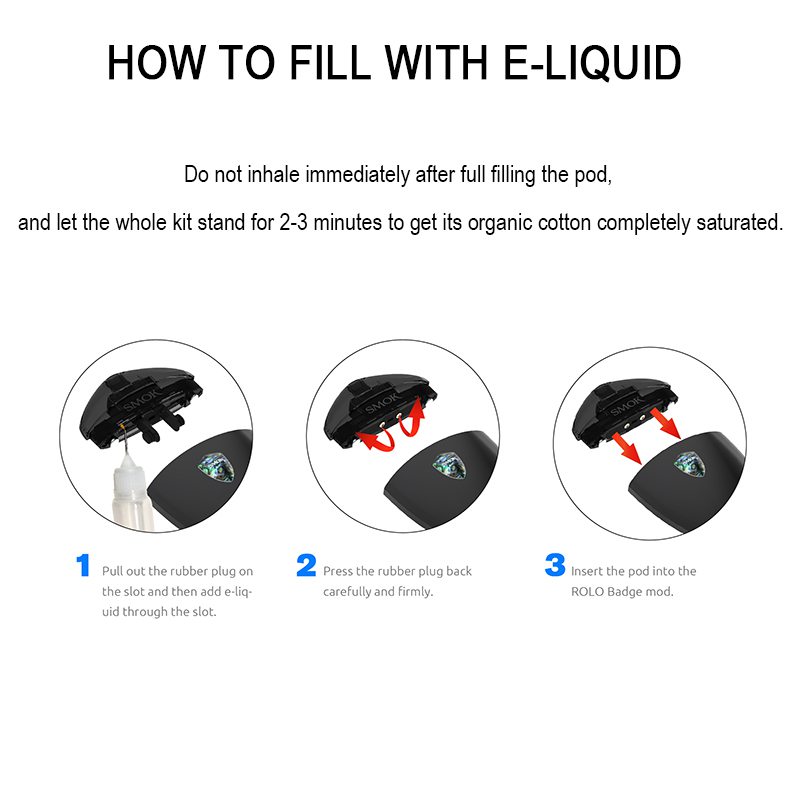 HOW TO FILL WITH E-LIQUID

Do not inhale immediately after full filling the pod,

and let the whole kit stand for 2-3 minutes to get its organic cotton completely saturated.

SMOK

SMOK

SMOK

1 Pull out the rubber plug on the slot and then add e-liquid through the slot.

2 Press the rubber plug back carefully and firmly.

3 Insert the pod into the ROLO Badge mod.