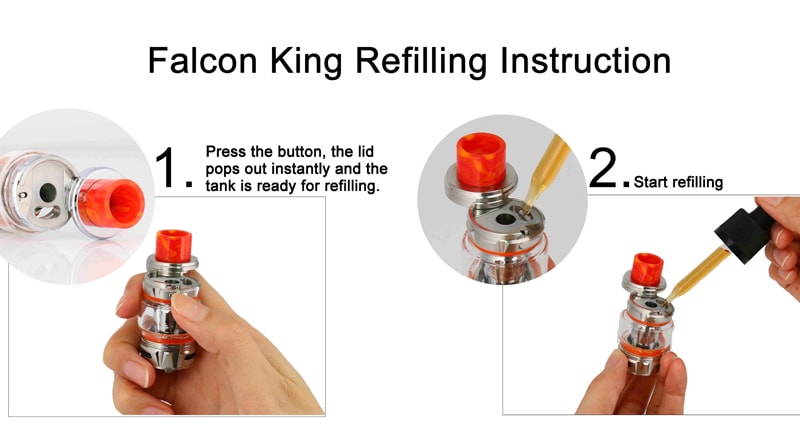 Falcon King Refilling Instruction

1. Press the button, the lid pops out instantly and the tank is ready for refilling.

2. Start refilling